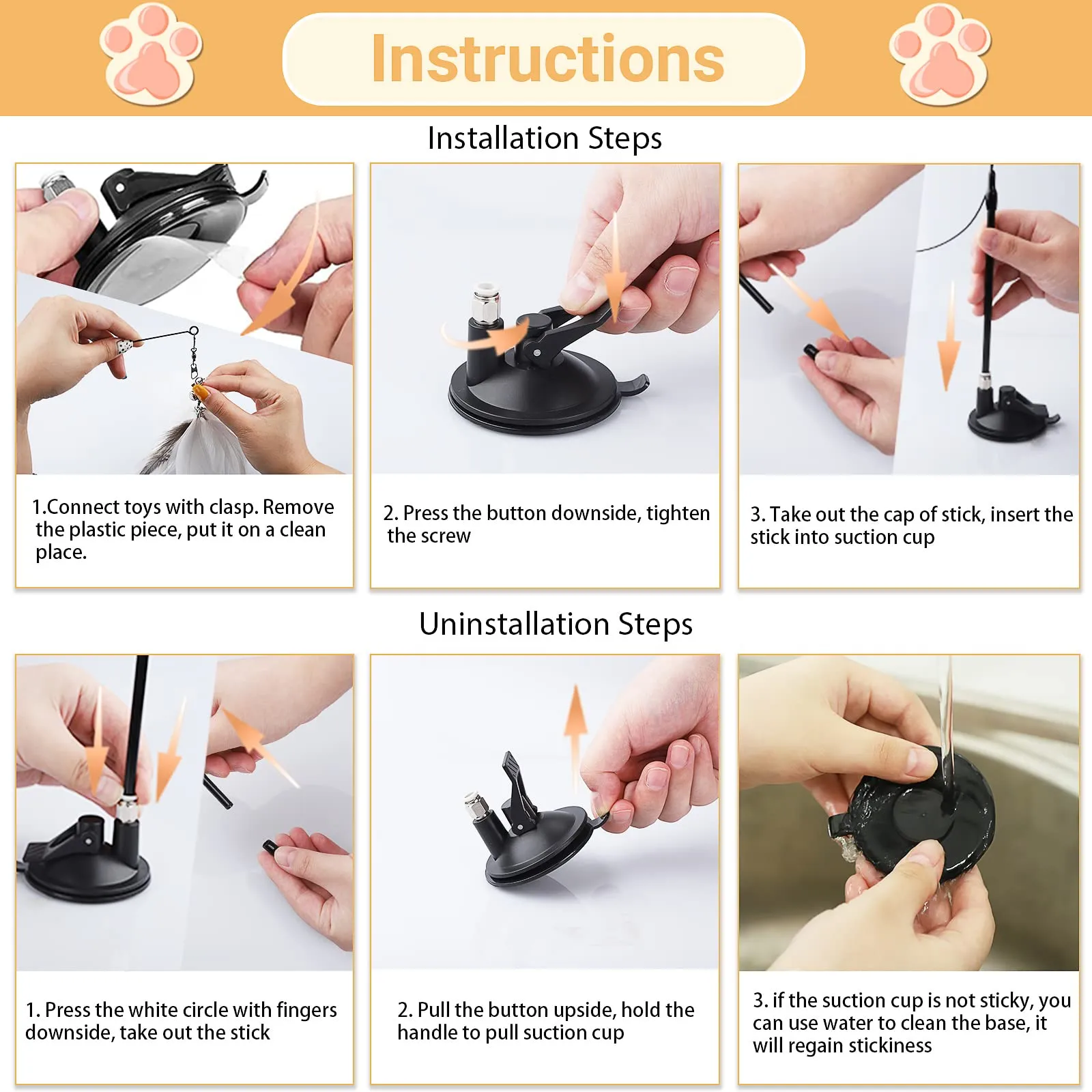 Instructions

Installation Steps

1.Connect toys with clasp. Remove the plastic piece, put it on a clean place.

2. Press the button downside, tighten the screw

3. Take out the cap of stick, insert the stick into suction cup

Uninstallation Steps

1. Press the white circle with fingers downside, take out the stick

2. Pull the button upside, hold the handle to pull suction cup

3. if the suction cup is not sticky, you can use water to clean the base, it will regain stickiness